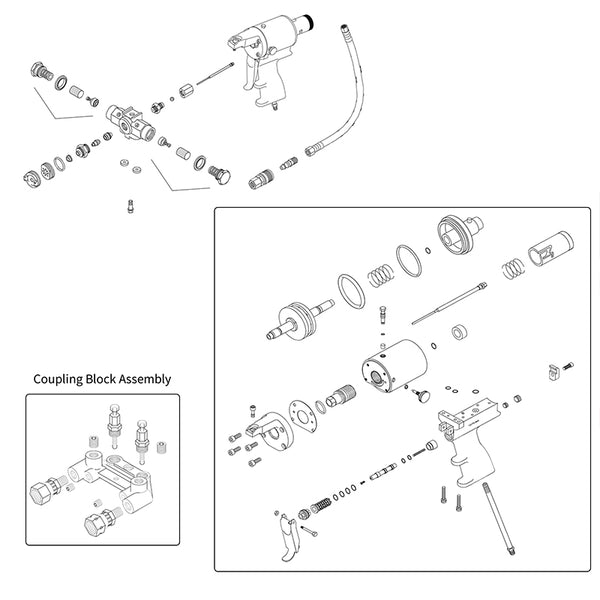 Coupling Block Assembly