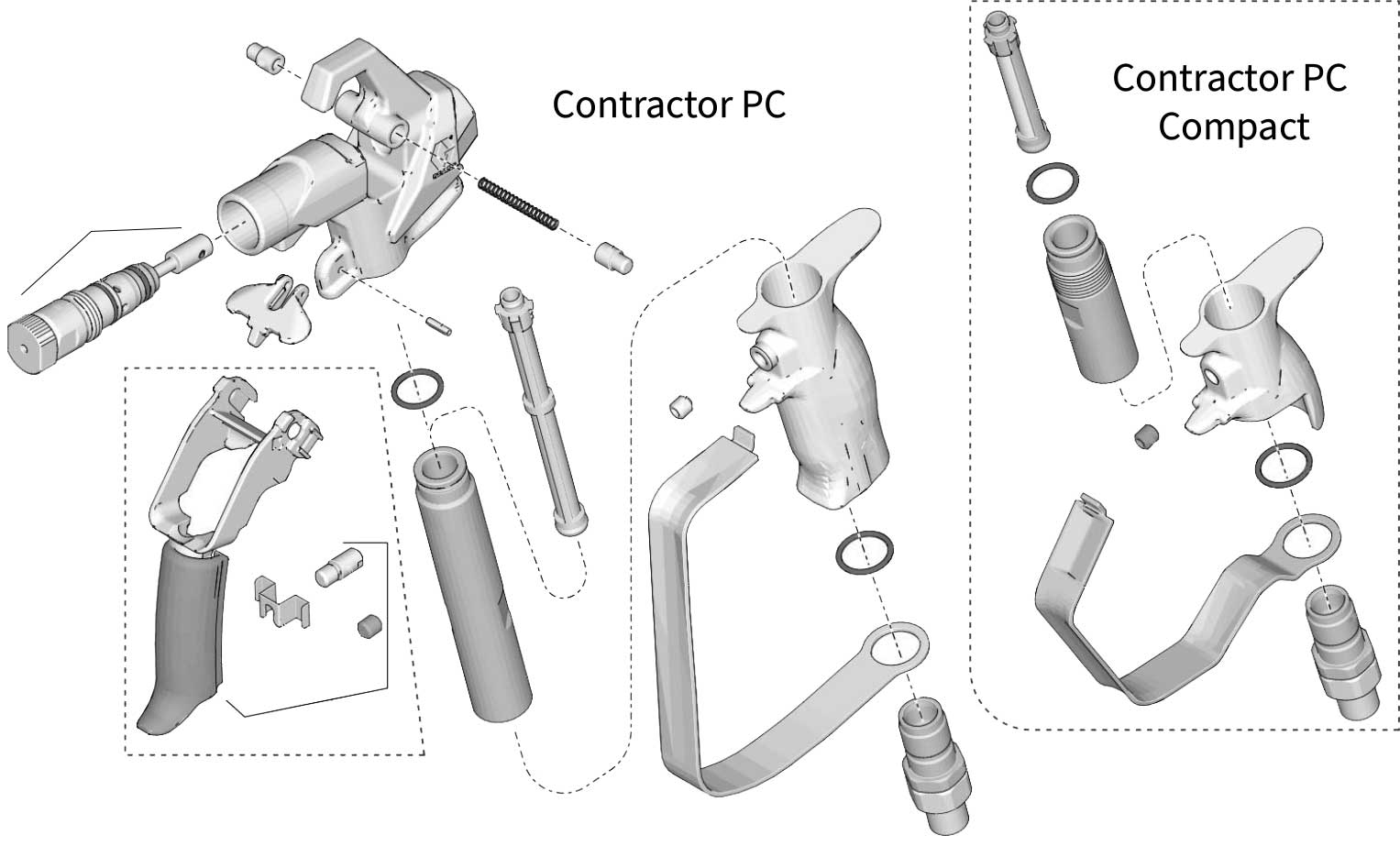 Contractor PC

Contractor PC
Compact